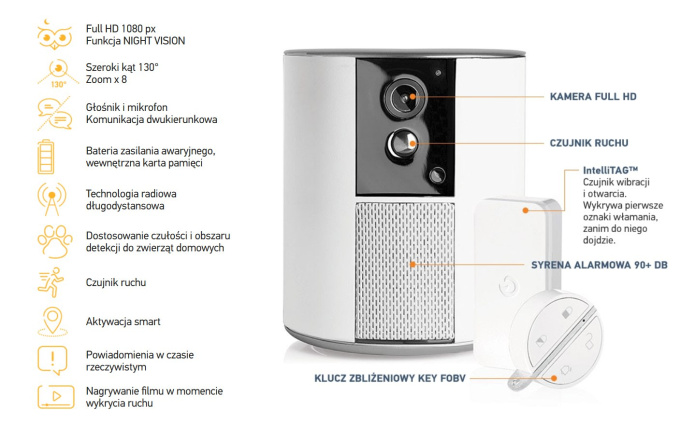 Full HD 1080 px
Funkcja NIGHT VISION

130°
Szeroki kąt 130°
Zoom x 8

Głośnik i mikrofon
Komunikacja dwukierunkowa

Bateria zasilania awaryjnego, wewnętrzna karta pamięci

Technologia radiowa długodystansowa

Dostosowanie czułości i obszaru detekcji do zwierząt domowych

Czujnik ruchu

Aktywacja smart

Powiadomienia w czasie rzeczywistym

Nagrywanie filmu w momencie wykrycia ruchu

KAMERA FULL HD

CZUJNIK RUCHU

IntelliTAG™
Czujnik wibracji i otwarcia. Wykrywa pierwsze oznaki włamania, zanim do niego dojdzie.

SYRENA ALARMOWA 90+ DB

KLUCZ ZBLIŻENIOWY KEY FOBV